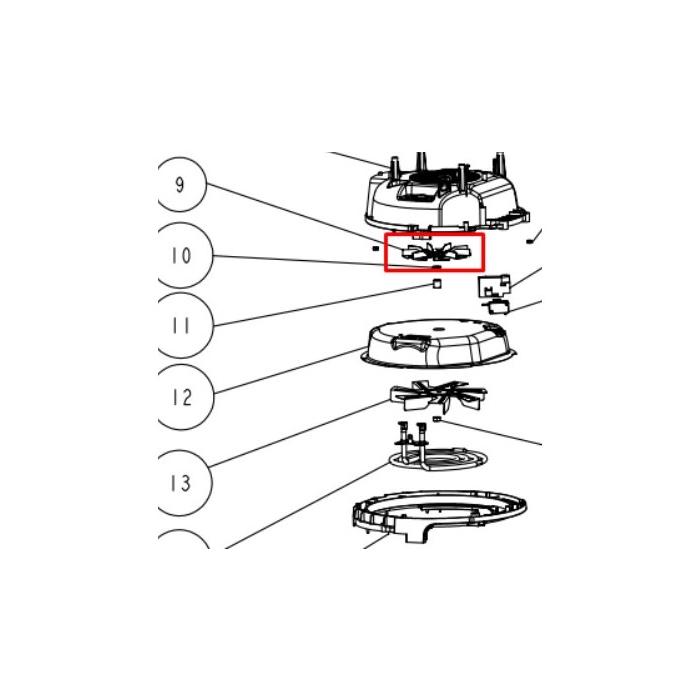 9

10

11

12

13