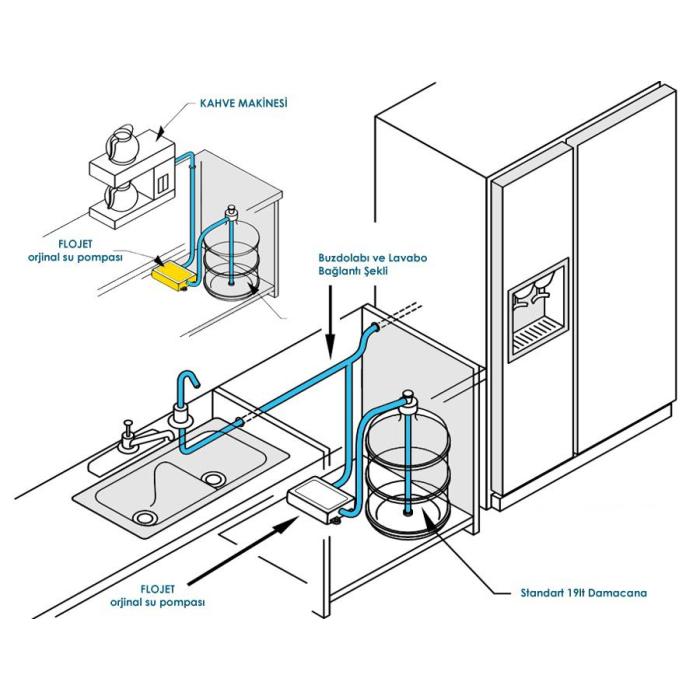 KAHVE MAKİNESİ

FLOJET
orjinal su pompası

Buzdolabı ve Lavabo
Bağlantı Şekli

FLOJET
orjinal su pompası

Standart 19lt Damacana